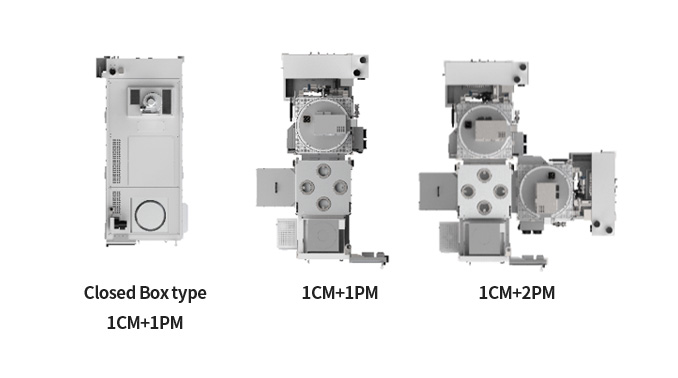 Closed Box type
1CM+1PM

1CM+1PM

1CM+2PM